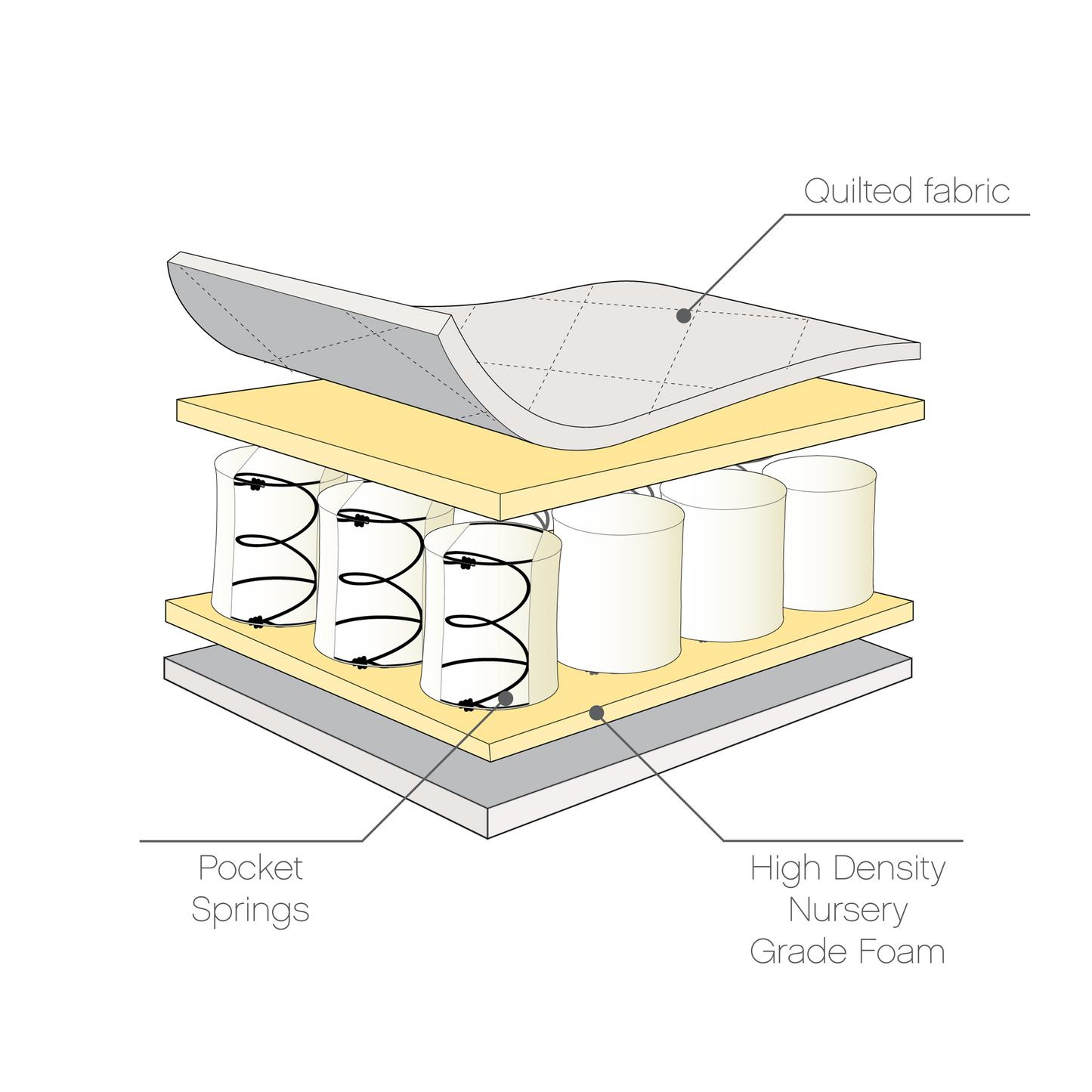 Quilted fabric

Pocket Springs

High Density Nursery Grade Foam