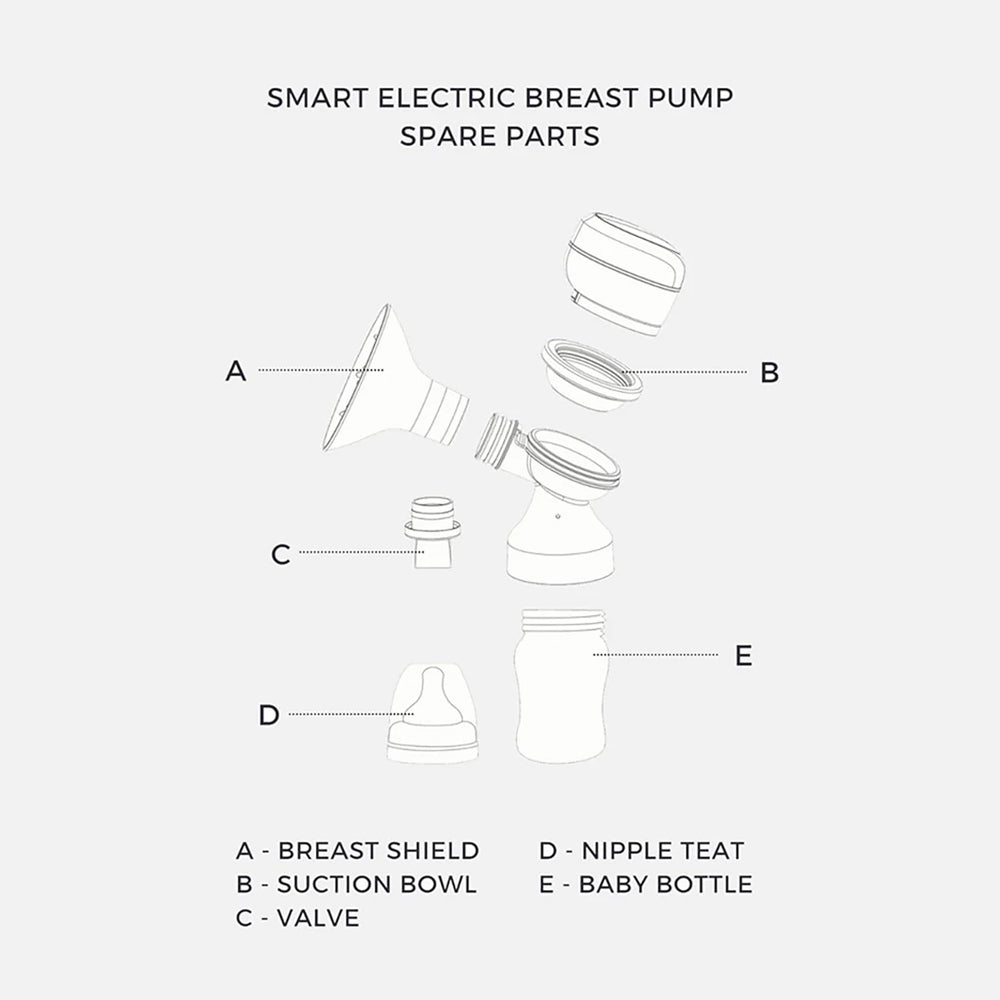 SMART ELECTRIC BREAST PUMP
SPARE PARTS

A

B

C

E

D

A - BREAST SHIELD
B - SUCTION BOWL
C - VALVE

D - NIPPLE TEAT
E - BABY BOTTLE